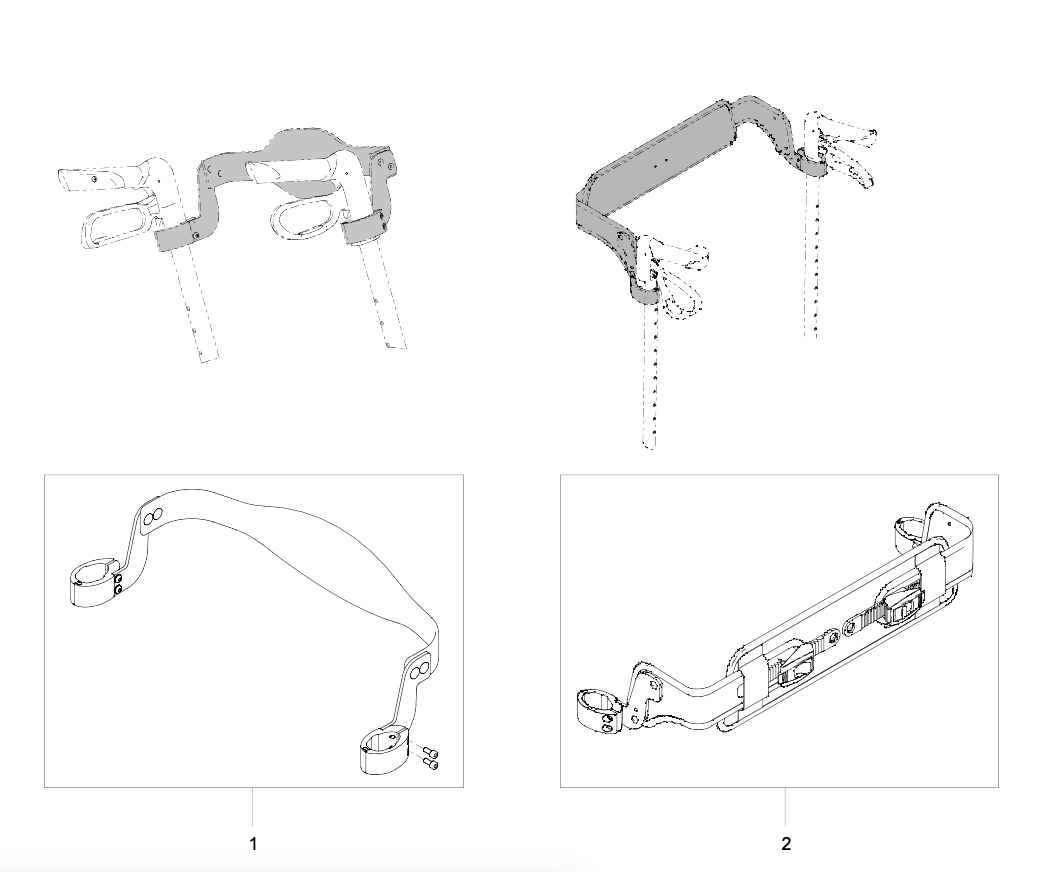 1

2